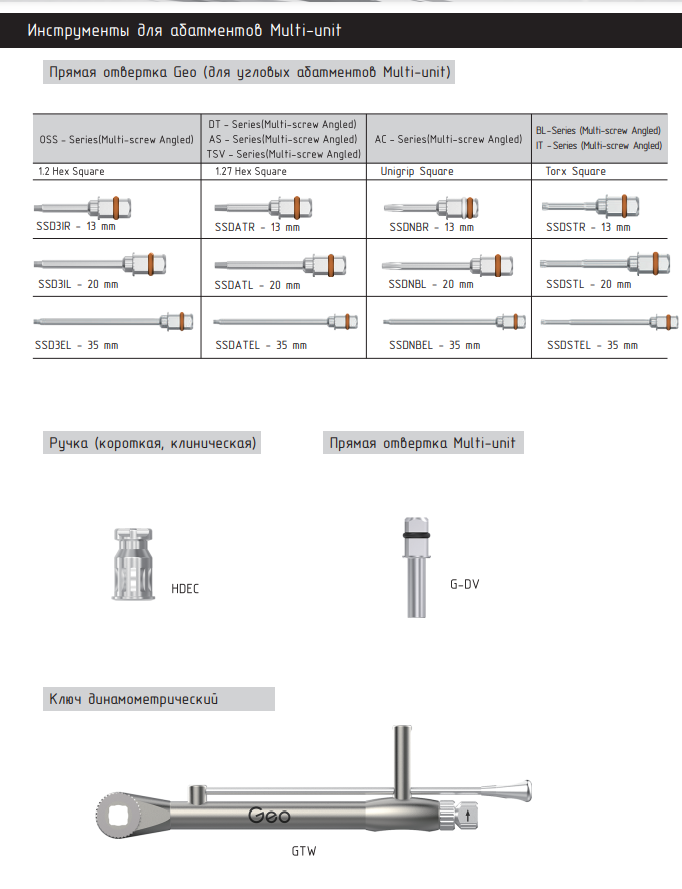 Инструменты для абатментов Multi-unit

Прямая отвертка Geo (для угловых абатментов Multi-unit)

| OSS - Series(Multi-screw Angled) | DT - Series(Multi-screw Angled) AS - Series(Multi-screw Angled) TSV - Series(Multi-screw Angled) | AC - Series(Multi-screw Angled) | BL-Series (Multi-screw Angled) IT - Series (Multi-screw Angled) |
|---|---|---|---|
| 1.2 Hex Square | 1.27 Hex Square | Unigrip Square | Torx Square |
| SSD3IR - 13 mm | SSDATR - 13 mm | SSDNBR - 13 mm | SSDSTR - 13 mm |
| SSD3IL - 20 mm | SSDATL - 20 mm | SSDNBL - 20 mm | SSDSTL - 20 mm |
| SSD3EL - 35 mm | SSDATEL - 35 mm | SSDNBEL - 35 mm | SSDSTEL - 35 mm |

Ручка (короткая, клиническая)

HDEC

Прямая отвертка Multi-unit

G-DV

Ключ динамометрический

Geo

GTW